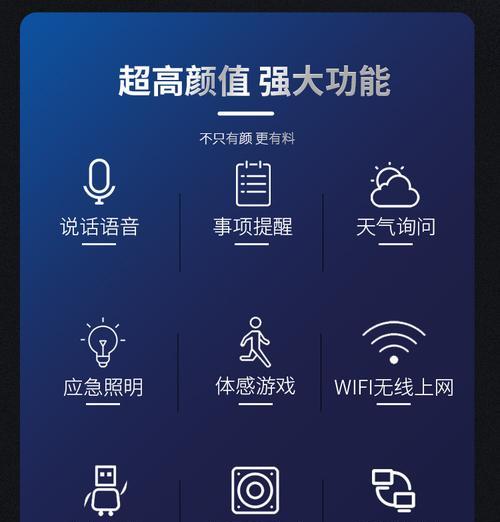 超高颜值 强大功能

不只有颜 更有料

说话语音

事项提醒

天气询问

应急照明

体感游戏

WIFI无线上网