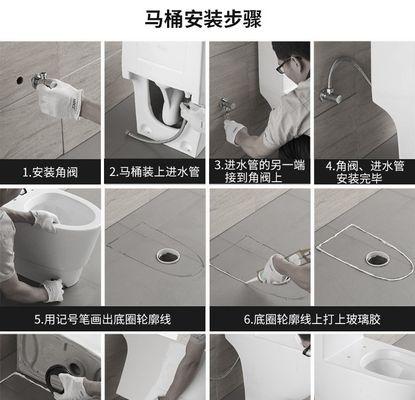 马桶安装步骤

1.安装角阀

2.马桶装上进水管

3.进水管的另一端接到角阀上

4.角阀、进水管安装完毕

5.用记号笔画出底圈轮廓线

6.底圈轮廓线上打上玻璃胶